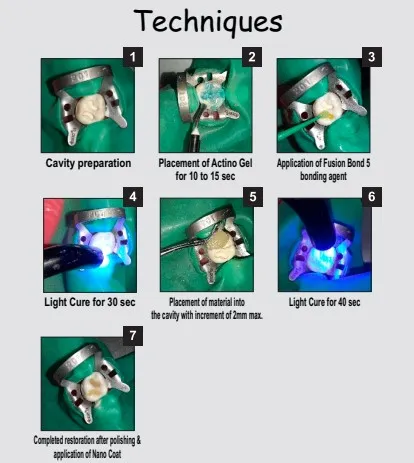 Techniques

1
Cavity preparation

2
Placement of Actino Gel for 10 to 15 sec

3
Application of Fusion Bond 5 bonding agent

4
Light Cure for 30 sec

5
Placement of material into the cavity with increment of 2mm max.

6
Light Cure for 40 sec

7
Completed restoration after polishing & application of Nano Coat