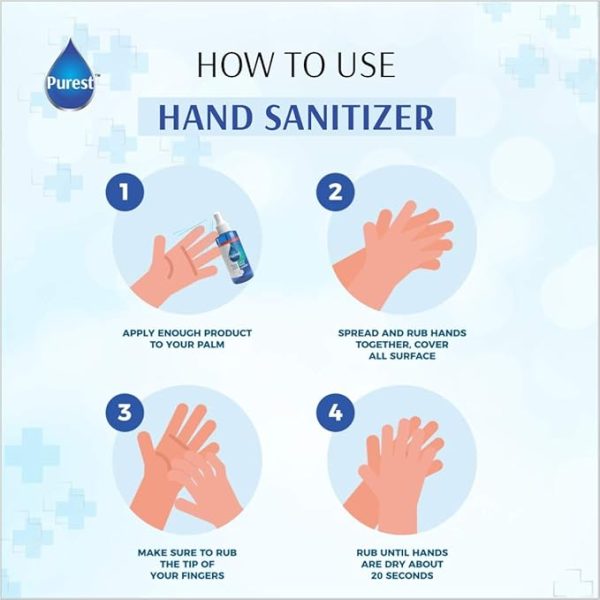 Purest™

HOW TO USE

HAND SANITIZER

1

APPLY ENOUGH PRODUCT TO YOUR PALM

2

SPREAD AND RUB HANDS TOGETHER, COVER ALL SURFACE

3

MAKE SURE TO RUB THE TIP OF YOUR FINGERS

4

RUB UNTIL HANDS ARE DRY ABOUT 20 SECONDS