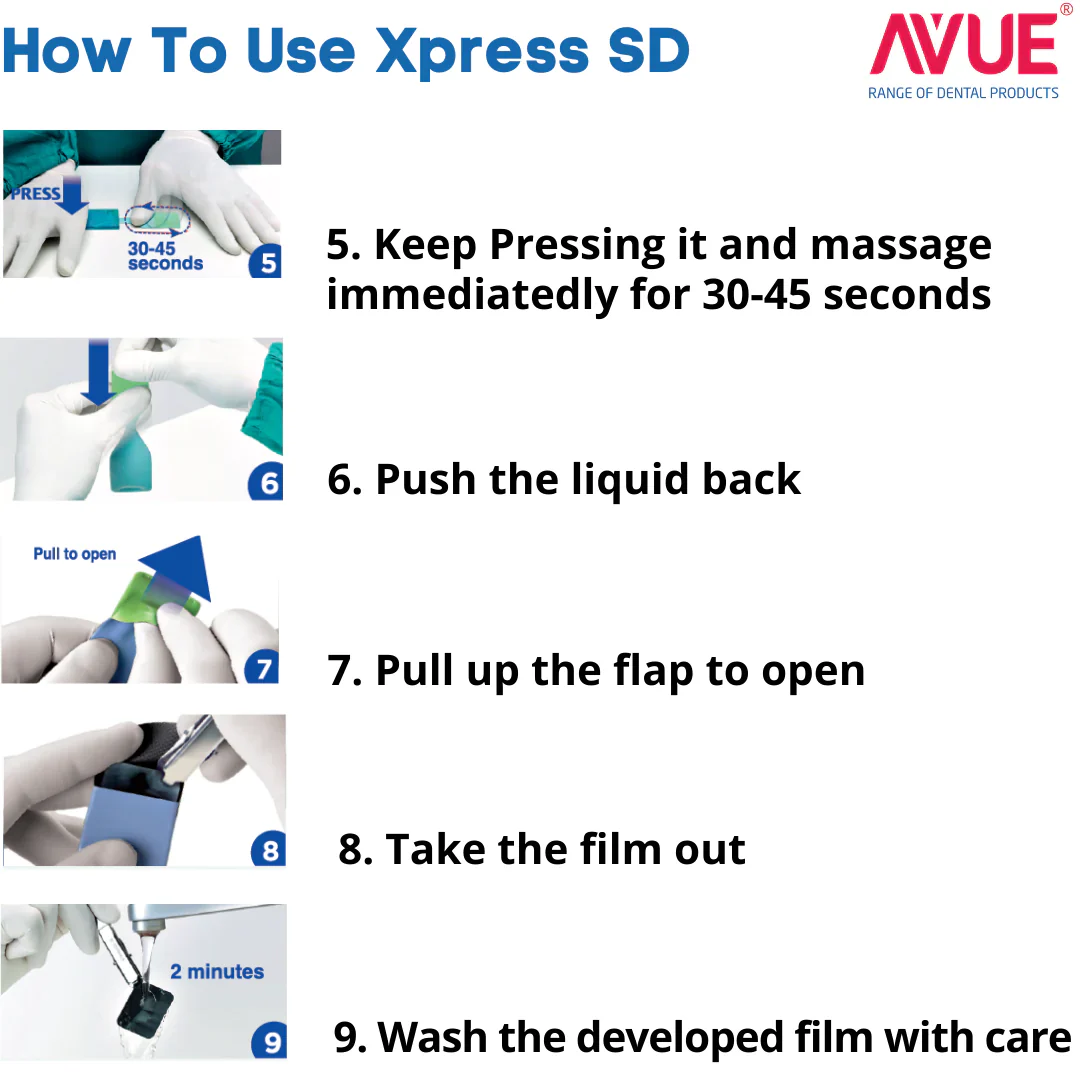 How To Use Xpress SD

AVUE®
RANGE OF DENTAL PRODUCTS

PRESS
30-45 seconds
5

5. Keep Pressing it and massage immediatedly for 30-45 seconds

6

6. Push the liquid back

Pull to open
7

7. Pull up the flap to open

8

8. Take the film out

2 minutes
9

9. Wash the developed film with care